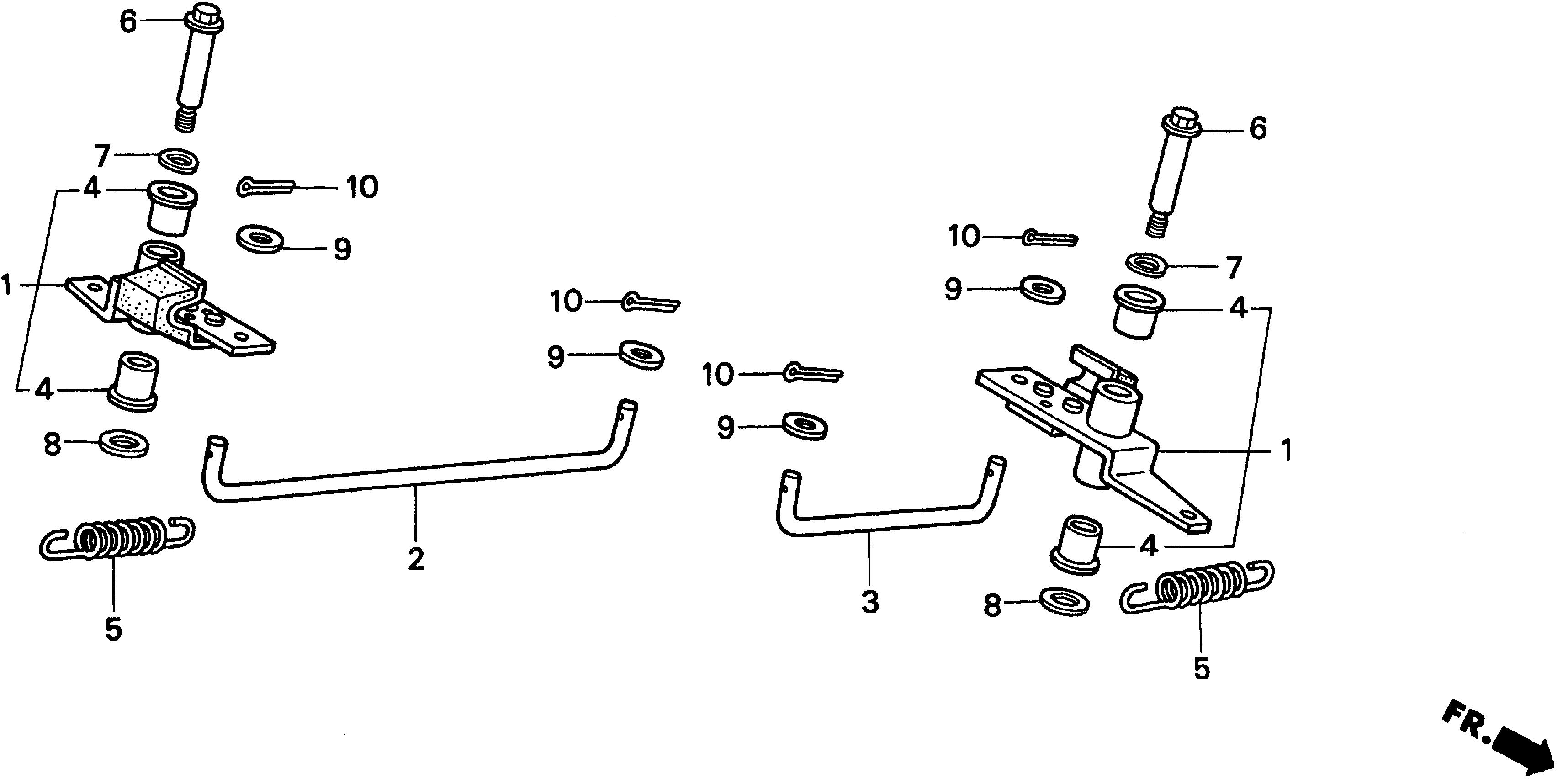 6
7
4
10
9
1
4
8
5
2
10
9
10
9
3
6
10
7
9
4
1
4
8
5
FR.